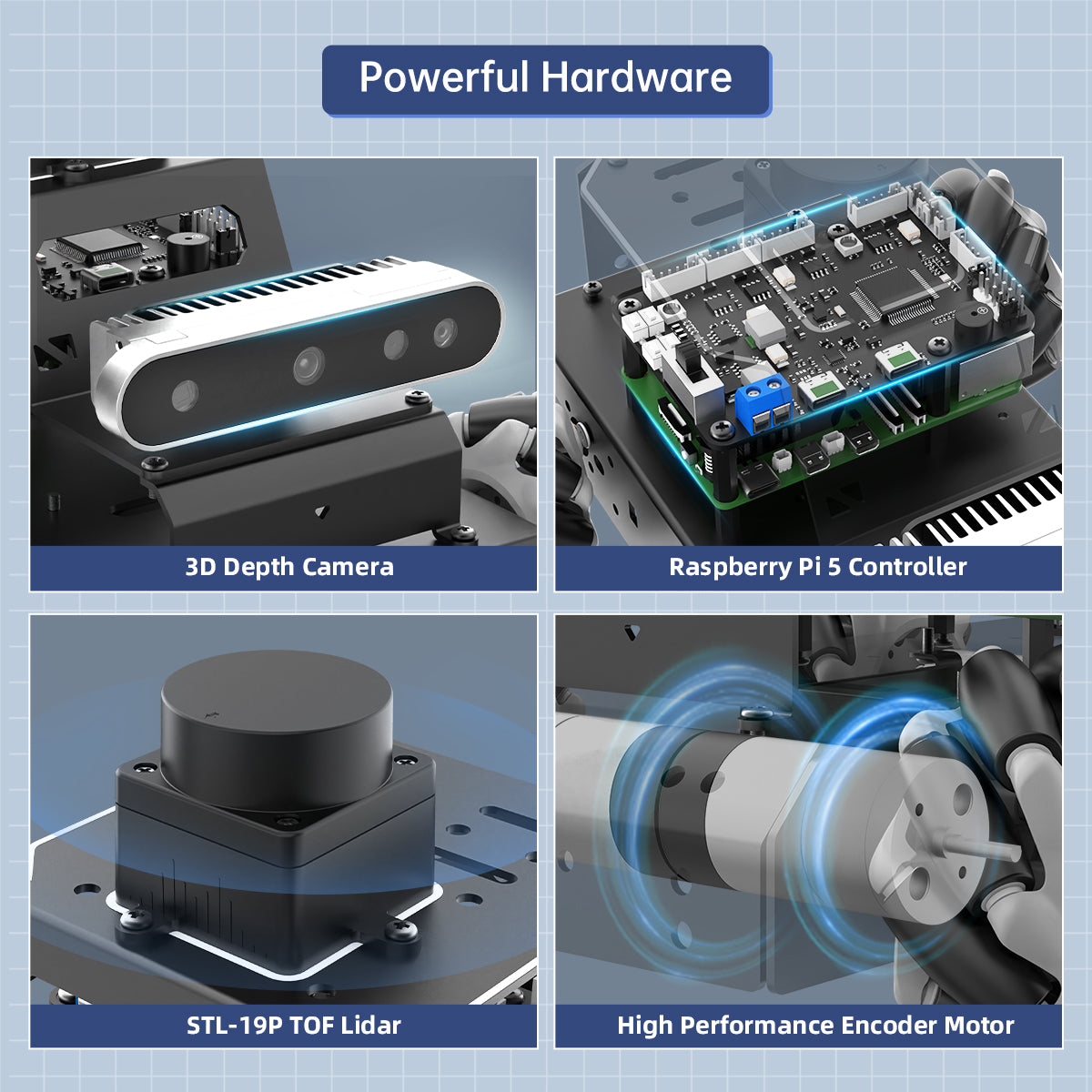 Powerful Hardware

3D Depth Camera

Raspberry Pi 5 Controller

STL-19P TOF Lidar

High Performance Encoder Motor